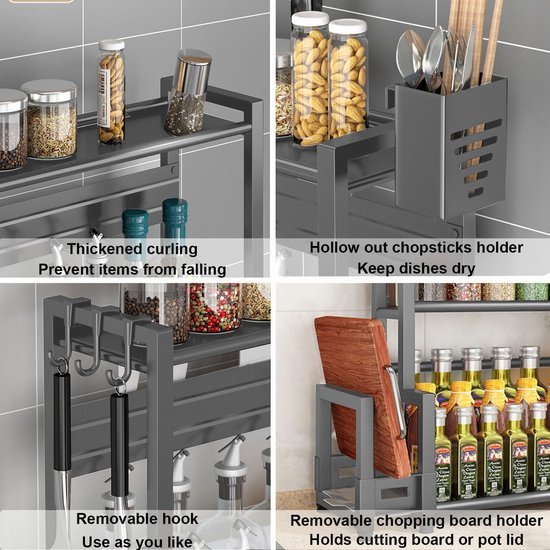 Thickened curling
Prevent items from falling

Hollow out chopsticks holder
Keep dishes dry

Removable hook
Use as you like

Removable chopping board holder
Holds cutting board or pot lid