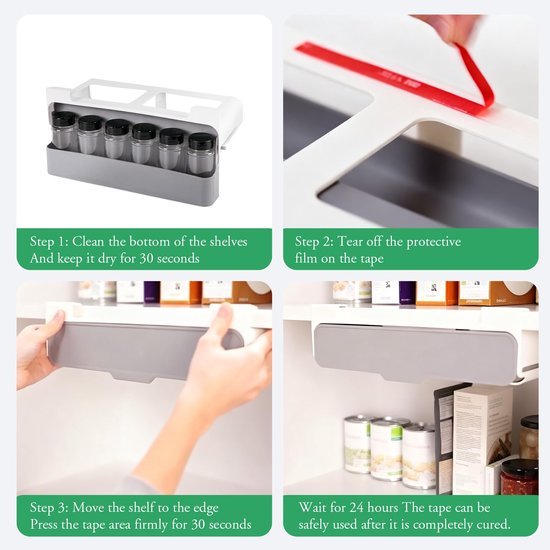 Step 1: Clean the bottom of the shelves
And keep it dry for 30 seconds

Step 2: Tear off the protective
film on the tape

Step 3: Move the shelf to the edge
Press the tape area firmly for 30 seconds

Wait for 24 hours The tape can be
safely used after it is completely cured.