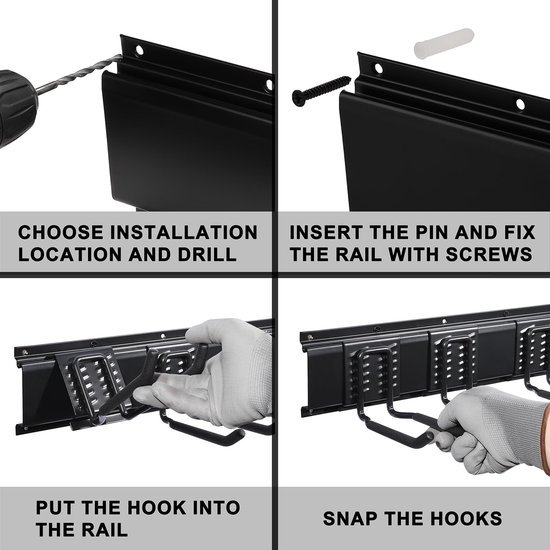 CHOOSE INSTALLATION LOCATION AND DRILL

INSERT THE PIN AND FIX THE RAIL WITH SCREWS

PUT THE HOOK INTO THE RAIL

SNAP THE HOOKS