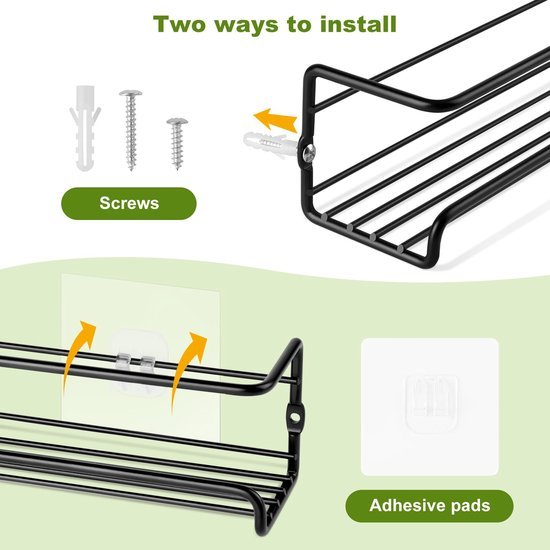 Two ways to install

Screws

Adhesive pads