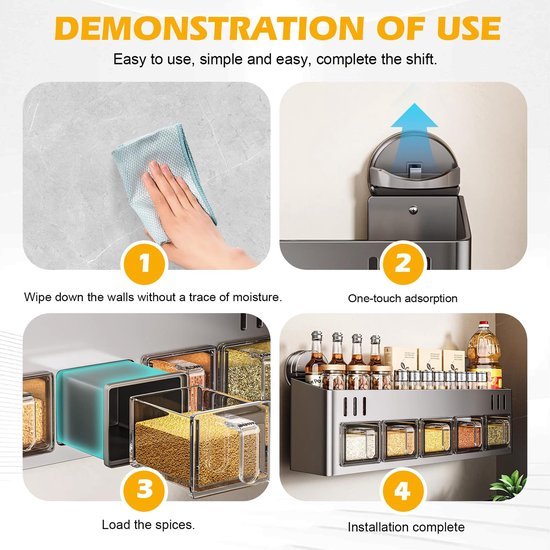 DEMONSTRATION OF USE

Easy to use, simple and easy, complete the shift.

1

Wipe down the walls without a trace of moisture.

2

One-touch adsorption

3

Load the spices.

4

Installation complete