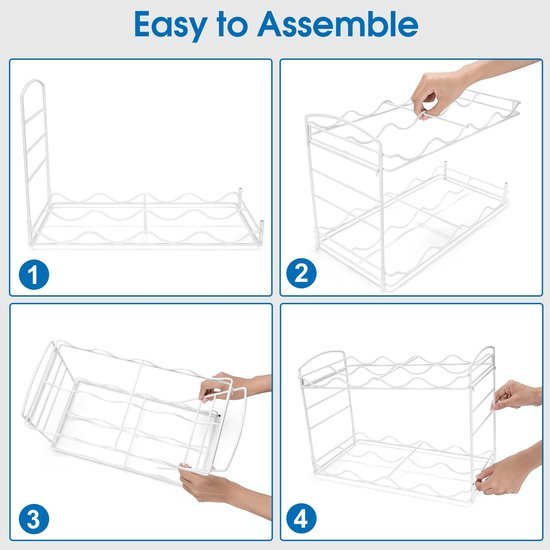 Easy to Assemble

1

2

3

4