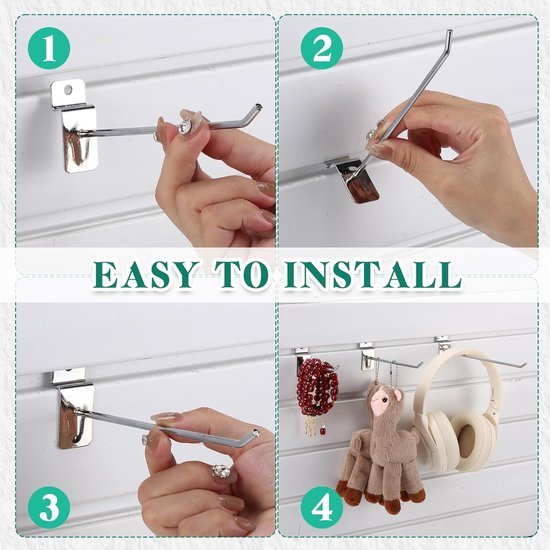 1

2

EASY TO INSTALL

3

4