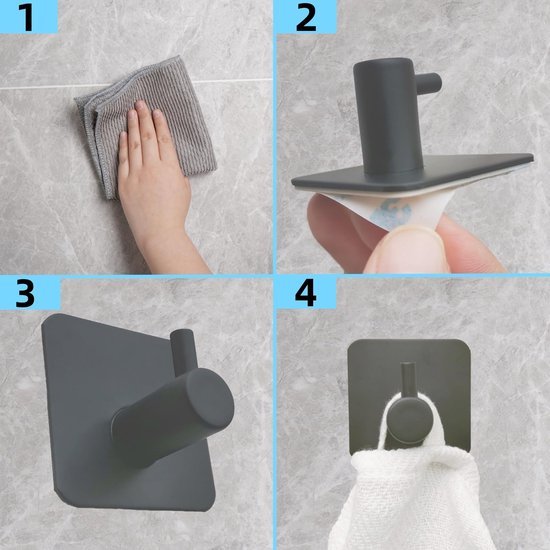 1

2

3

4