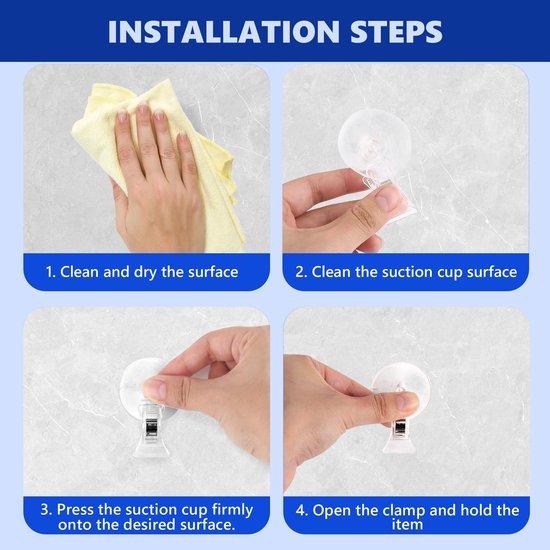 INSTALLATION STEPS

1. Clean and dry the surface

2. Clean the suction cup surface

3. Press the suction cup firmly onto the desired surface.

4. Open the clamp and hold the item