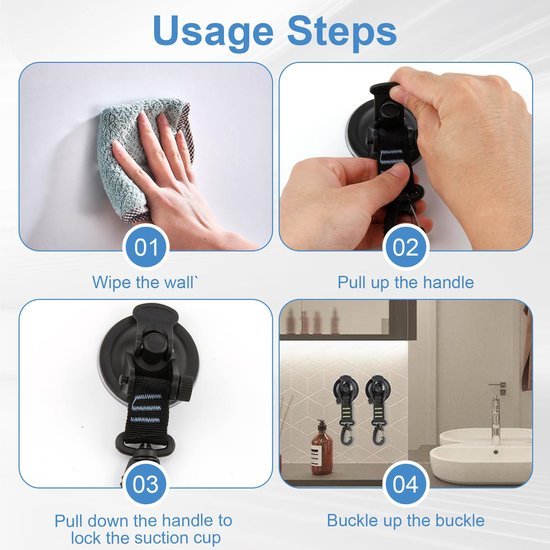 Usage Steps

01

Wipe the wall`

02

Pull up the handle

03

Pull down the handle to lock the suction cup

04

Buckle up the buckle