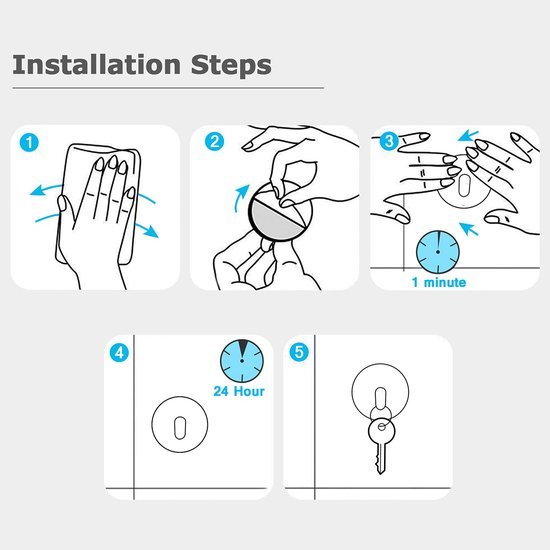 Installation Steps

1

2

3

1 minute

4

24 Hour

5