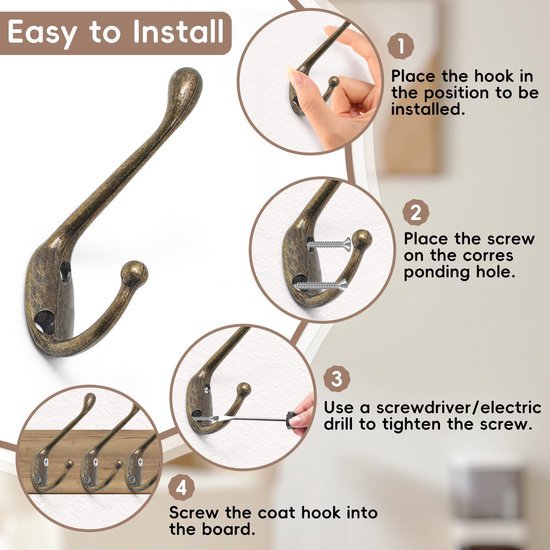 Easy to Install

1

Place the hook in the position to be installed.

2

Place the screw on the corres ponding hole.

3

Use a screwdriver/electric drill to tighten the screw.

4

Screw the coat hook into the board.