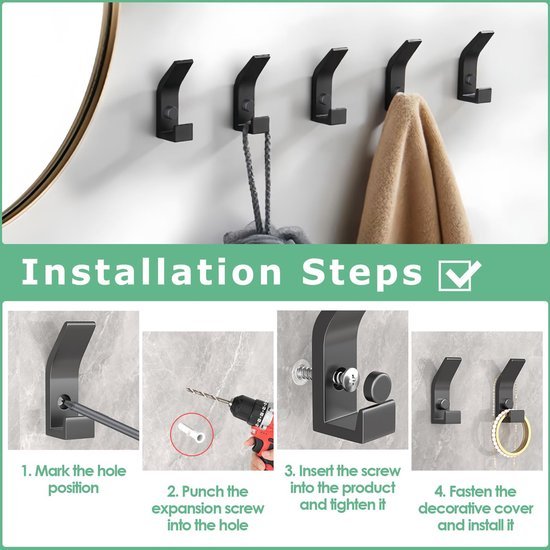 Installation Steps

1. Mark the hole position

2. Punch the expansion screw into the hole

3. Insert the screw into the product and tighten it

4. Fasten the decorative cover and install it