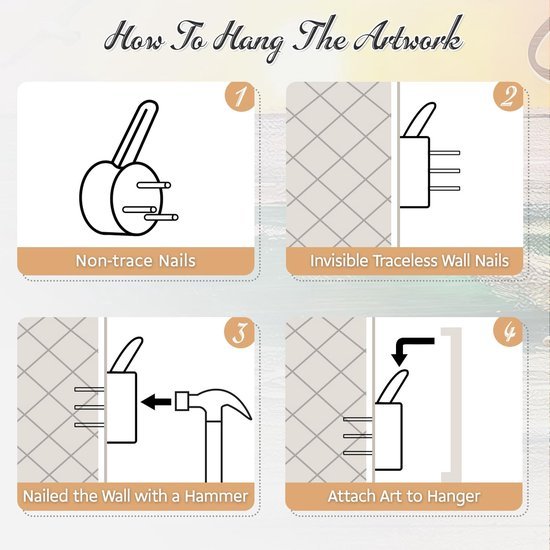 How To Hang The Artwork

1

Non-trace Nails

2

Invisible Traceless Wall Nails

3

Nailed the Wall with a Hammer

4

Attach Art to Hanger