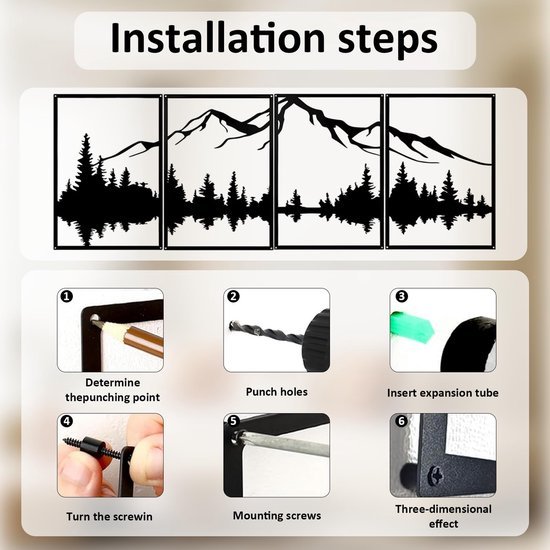 Installation steps

1
Determine thepunching point

2
Punch holes

3
Insert expansion tube

4
Turn the screwin

5
Mounting screws

6
Three-dimensional effect