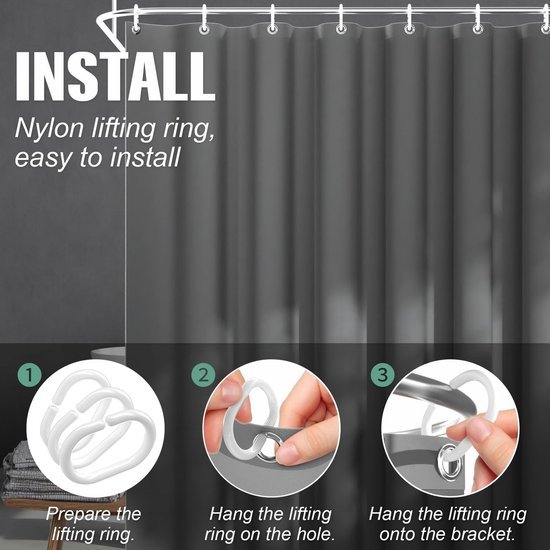 INSTALL

Nylon lifting ring, easy to install

1

Prepare the lifting ring.

2

Hang the lifting ring on the hole.

3

Hang the lifting ring onto the bracket.