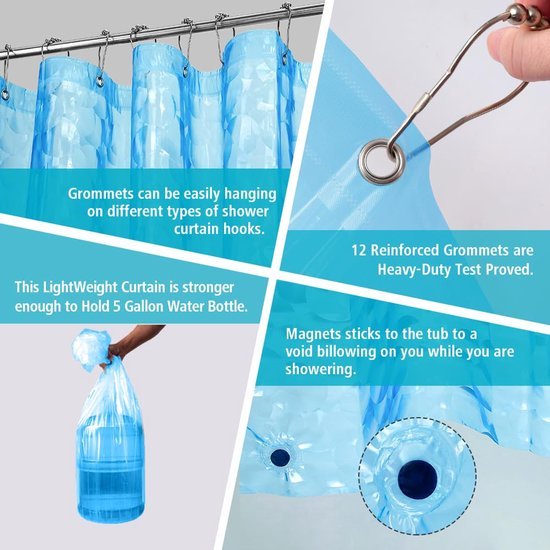 Grommets can be easily hanging on different types of shower curtain hooks.

12 Reinforced Grommets are Heavy-Duty Test Proved.

This LightWeight Curtain is stronger enough to Hold 5 Gallon Water Bottle.

Magnets sticks to the tub to a void billowing on you while you are showering.