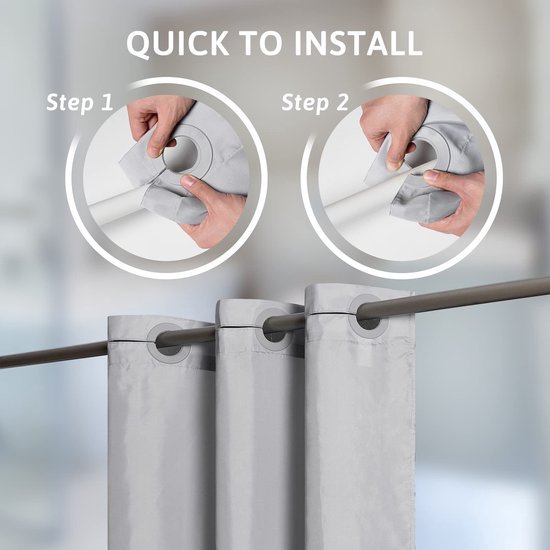 QUICK TO INSTALL

Step 1

Step 2