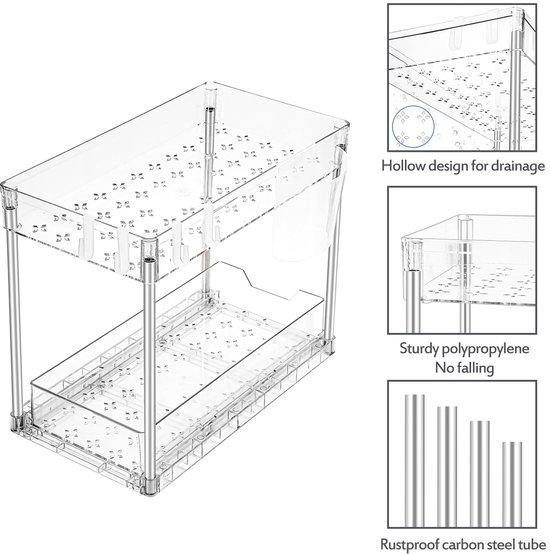 Hollow design for drainage

Sturdy polypropylene
No falling

Rustproof carbon steel tube