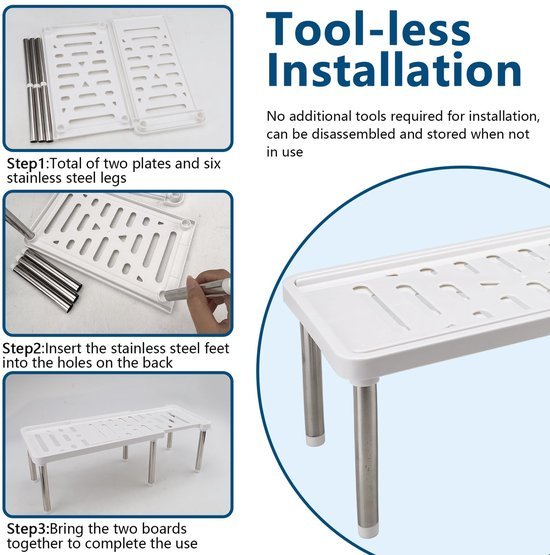 Tool-less Installation

No additional tools required for installation, can be disassembled and stored when not in use

Step1:Total of two plates and six stainless steel legs

Step2:Insert the stainless steel feet into the holes on the back

Step3:Bring the two boards together to complete the use