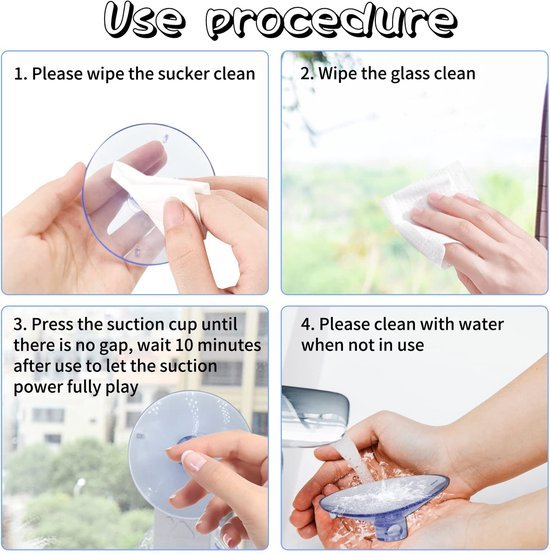 Use procedure

1. Please wipe the sucker clean

2. Wipe the glass clean

3. Press the suction cup until there is no gap, wait 10 minutes after use to let the suction power fully play

4. Please clean with water when not in use