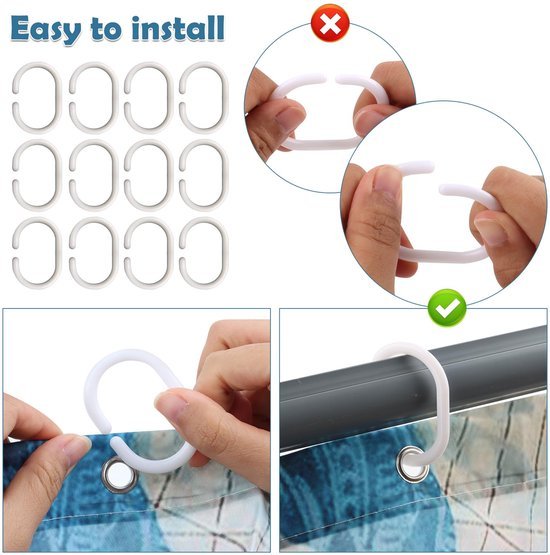 Easy to install