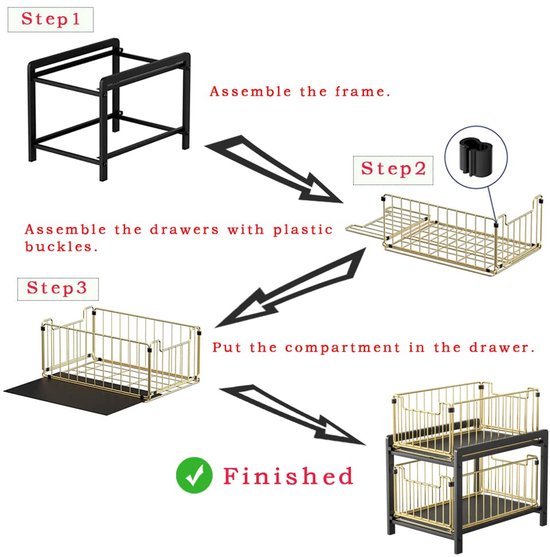 Step1

Assemble the frame.

Step2

Assemble the drawers with plastic buckles.

Step3

Put the compartment in the drawer.

Finished