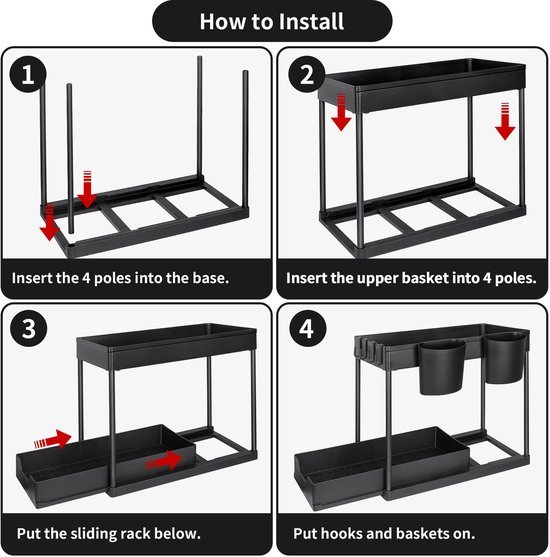 How to Install

1

Insert the 4 poles into the base.

2

Insert the upper basket into 4 poles.

3

Put the sliding rack below.

4

Put hooks and baskets on.