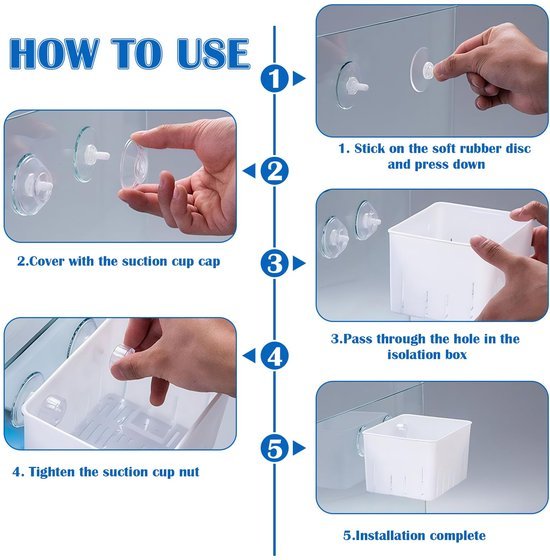 HOW TO USE

1

1. Stick on the soft rubber disc and press down

2

2.Cover with the suction cup cap

3

3.Pass through the hole in the isolation box

4

4. Tighten the suction cup nut

5

5.Installation complete