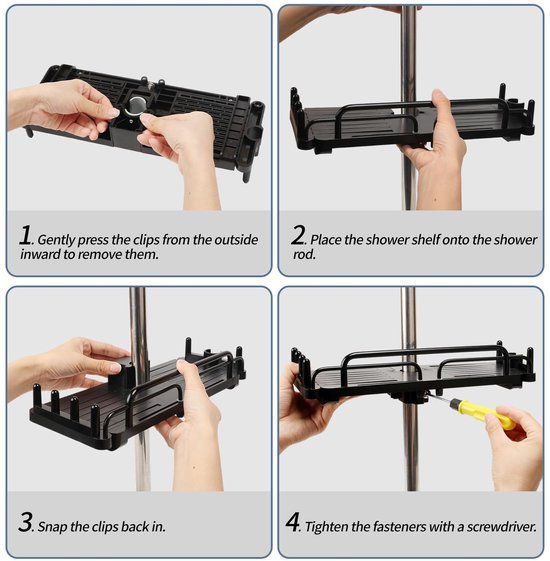 1. Gently press the clips from the outside inward to remove them.

2. Place the shower shelf onto the shower rod.

3. Snap the clips back in.

4. Tighten the fasteners with a screwdriver.