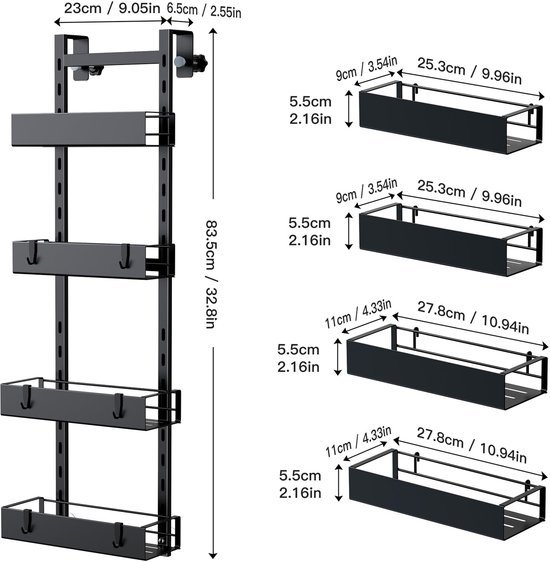 23cm / 9.05in
6.5cm / 2.55in
83.5cm / 32.8in

9cm / 3.54in
25.3cm / 9.96in
5.5cm 2.16in

9cm / 3.54in
25.3cm / 9.96in
5.5cm 2.16in

11cm / 4.33in
27.8cm / 10.94in
5.5cm 2.16in

11cm / 4.33in
27.8cm / 10.94in
5.5cm 2.16in