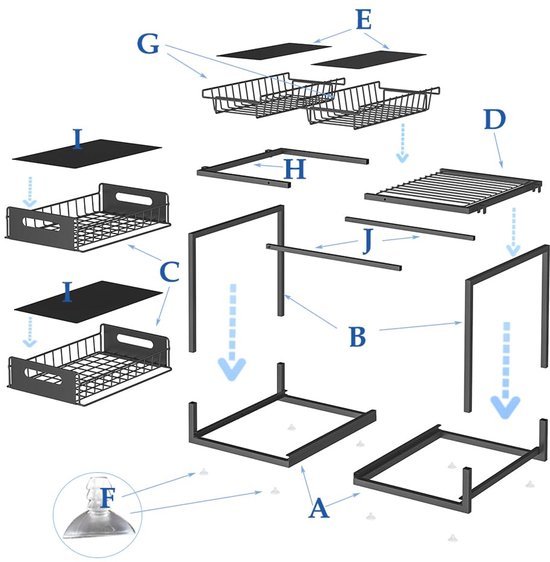 E
G
D
I
H
J
C
I
B
F
A