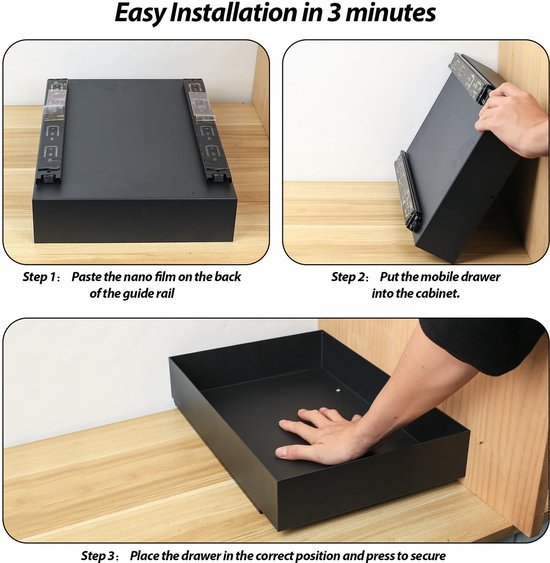 Easy Installation in 3 minutes

Step 1: Paste the nano film on the back of the guide rail

Step 2: Put the mobile drawer into the cabinet.

Step 3: Place the drawer in the correct position and press to secure