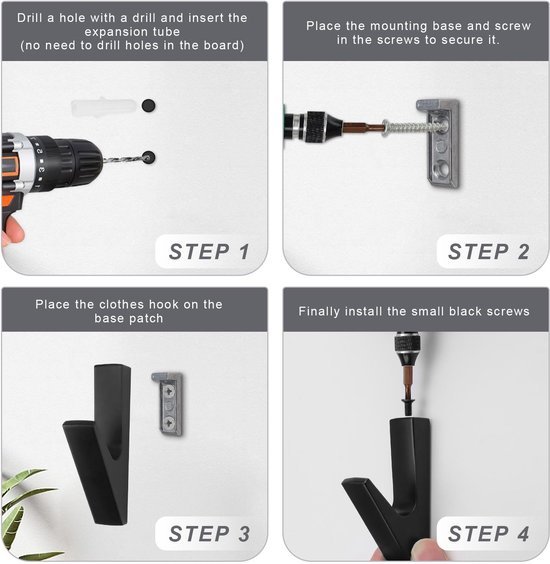 Drill a hole with a drill and insert the expansion tube
(no need to drill holes in the board)

STEP 1

Place the mounting base and screw in the screws to secure it.

STEP 2

Place the clothes hook on the base patch

STEP 3

Finally install the small black screws

STEP 4