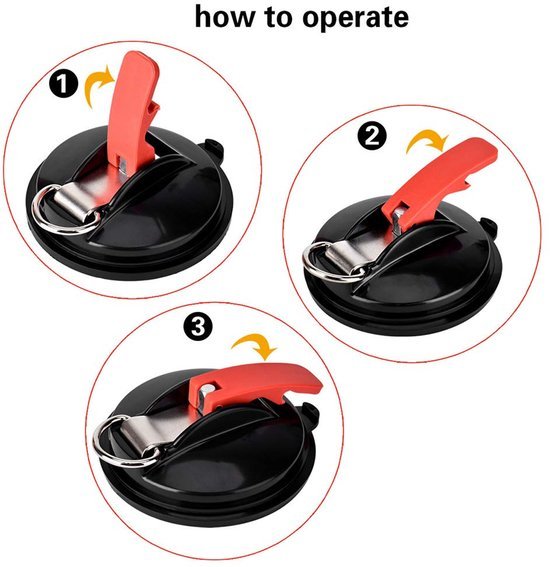 how to operate

1

2

3