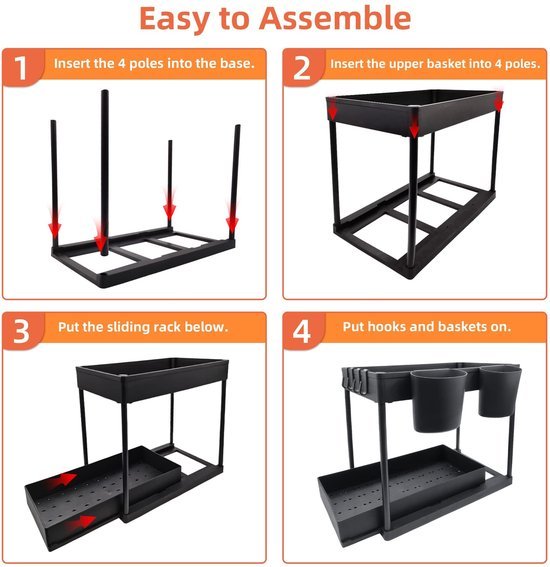 Easy to Assemble

1 Insert the 4 poles into the base.

2 Insert the upper basket into 4 poles.

3 Put the sliding rack below.

4 Put hooks and baskets on.