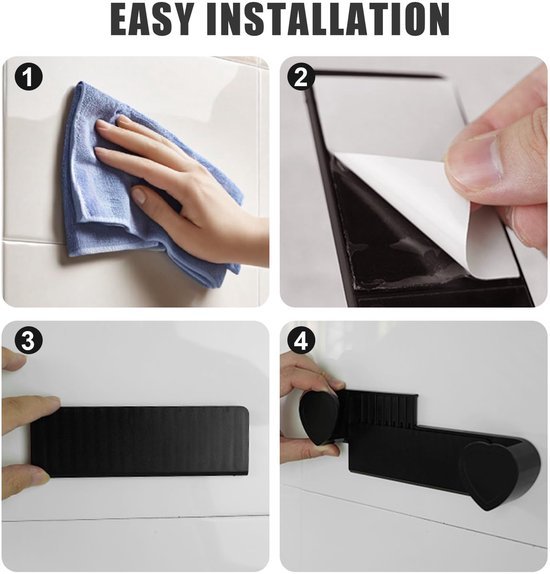 EASY INSTALLATION

1

2

3

4