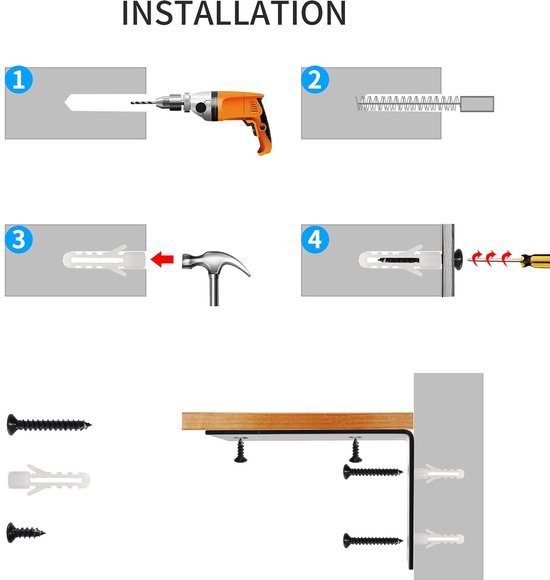 INSTALLATION

1

2

3

4