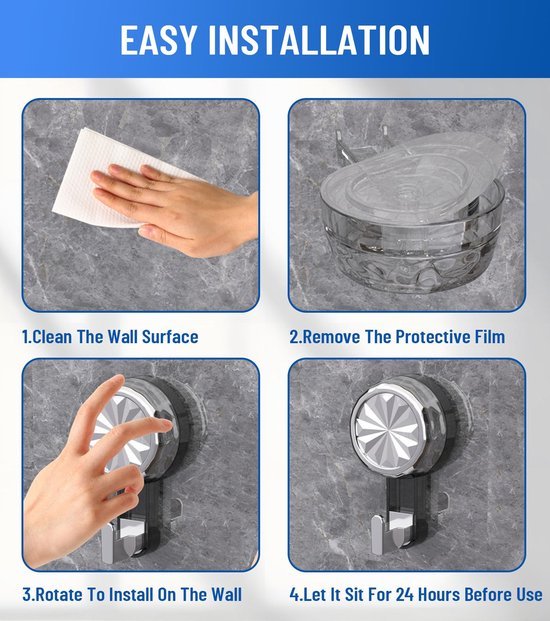 EASY INSTALLATION

1.Clean The Wall Surface

2.Remove The Protective Film

3.Rotate To Install On The Wall

4.Let It Sit For 24 Hours Before Use