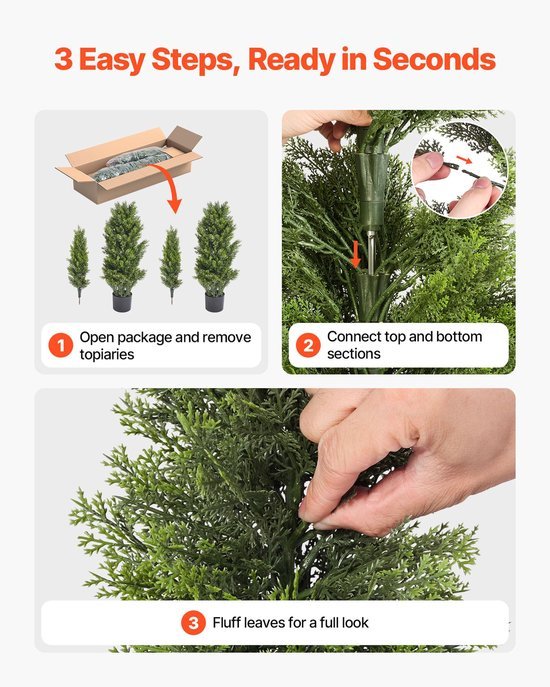 3 Easy Steps, Ready in Seconds

1 Open package and remove topiaries

2 Connect top and bottom sections

3 Fluff leaves for a full look