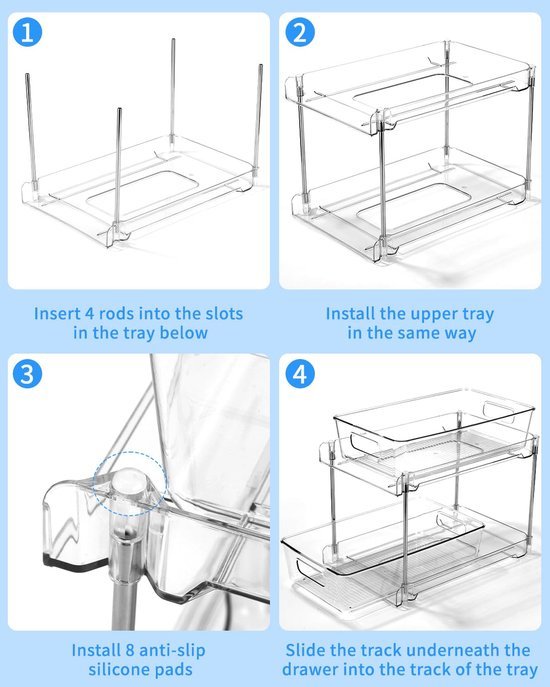 1

Insert 4 rods into the slots in the tray below

2

Install the upper tray in the same way

3

Install 8 anti-slip silicone pads

4

Slide the track underneath the drawer into the track of the tray