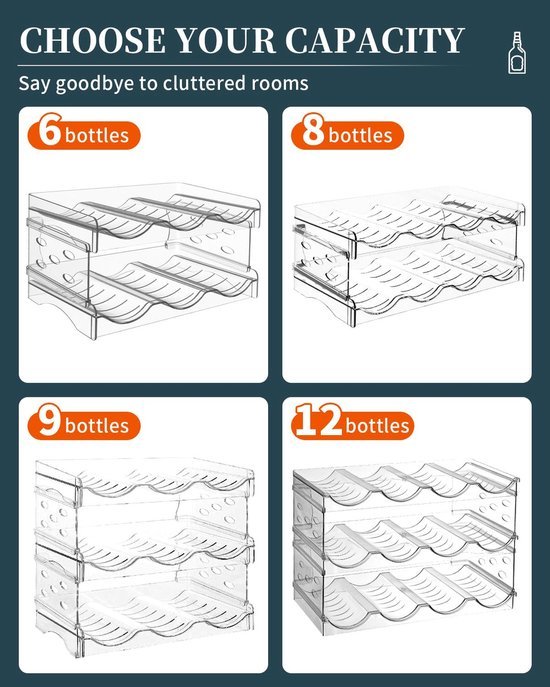 CHOOSE YOUR CAPACITY

Say goodbye to cluttered rooms

6 bottles

8 bottles

9 bottles

12 bottles