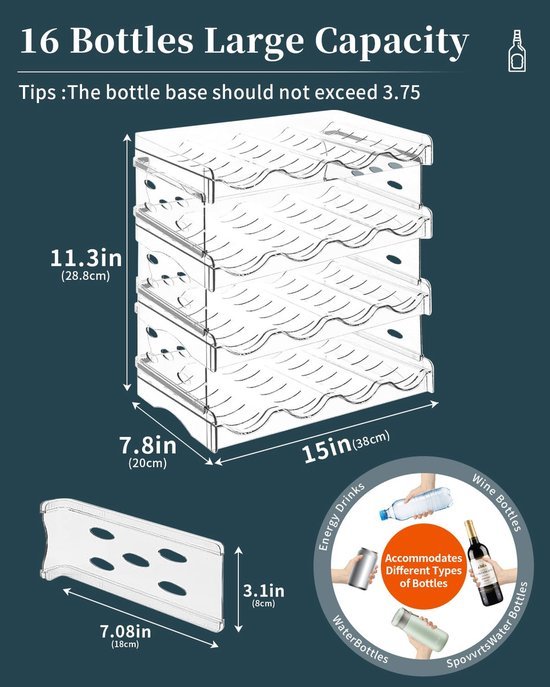 16 Bottles Large Capacity

Tips :The bottle base should not exceed 3.75

11.3in
(28.8cm)

7.8in
(20cm)

15in(38cm)

3.1in
(8cm)

7.08in
(18cm)

Energy Drinks

Wine Bottles

Accommodates Different Types of Bottles

WaterBottles

SpovvrtsWater Bottles