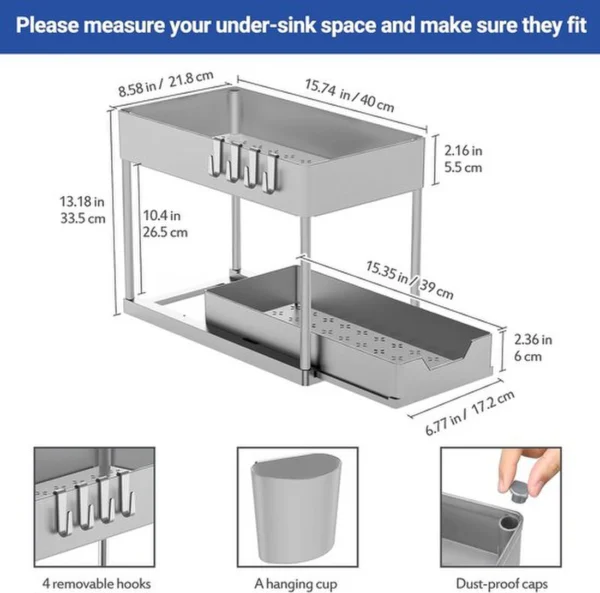 Please measure your under-sink space and make sure they fit

8.58 in / 21.8 cm

15.74 in / 40 cm

2.16 in
5.5 cm

13.18 in
33.5 cm

10.4 in
26.5 cm

15.35 in / 39 cm

2.36 in
6 cm

6.77 in / 17.2 cm

4 removable hooks

A hanging cup

Dust-proof caps