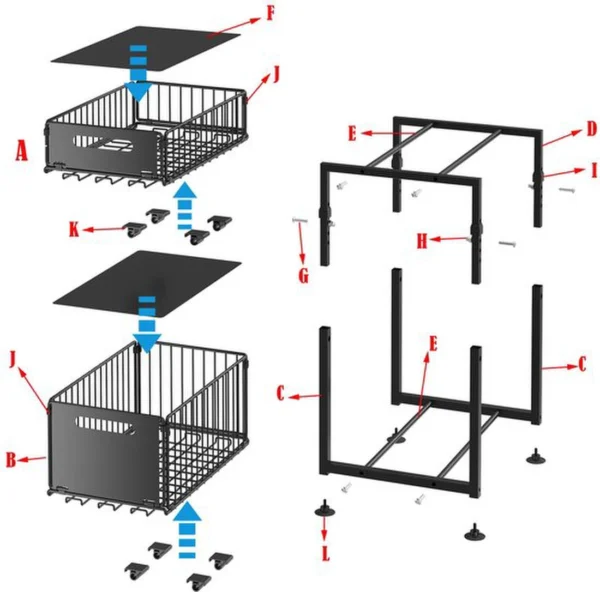 F
J
A
K
J
B
E
D
I
H
G
E
C
C
L