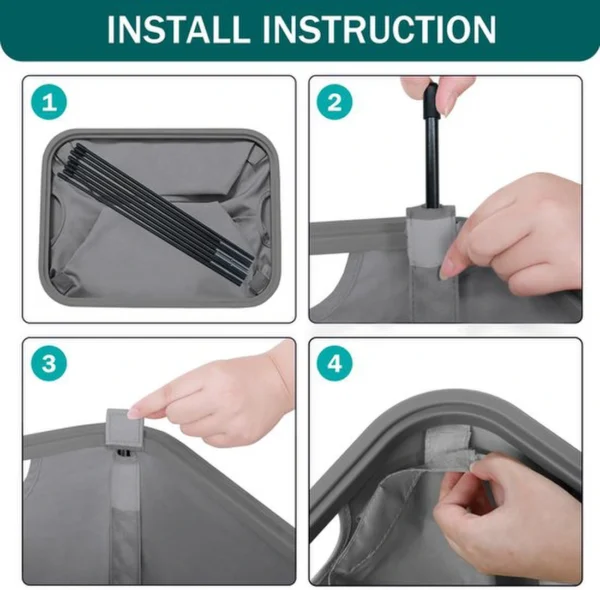 INSTALL INSTRUCTION

1

2

3

4