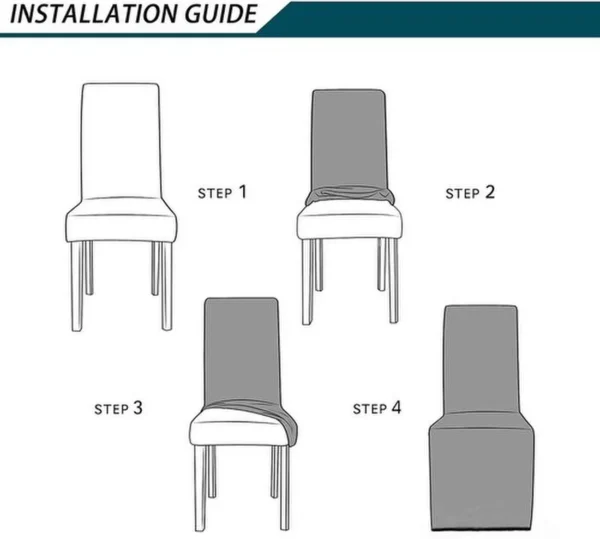 INSTALLATION GUIDE

STEP 1

STEP 2

STEP 3

STEP 4