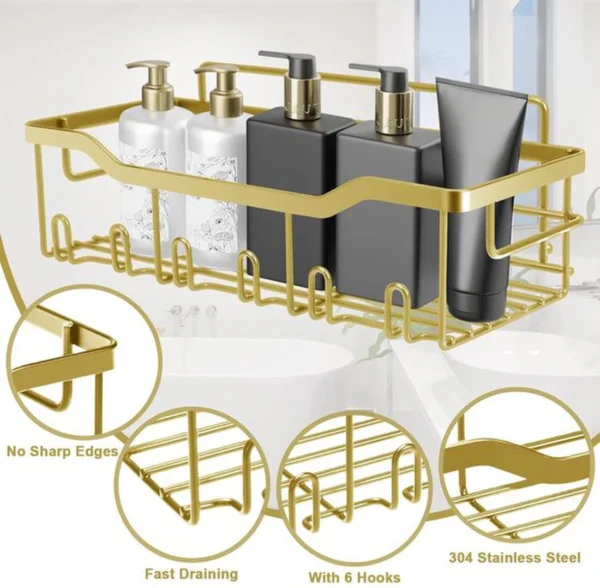 No Sharp Edges

Fast Draining

With 6 Hooks

304 Stainless Steel