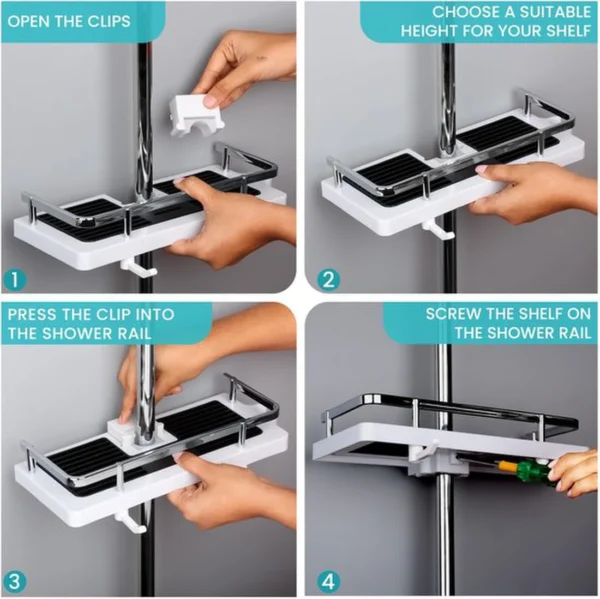 OPEN THE CLIPS

1

CHOOSE A SUITABLE HEIGHT FOR YOUR SHELF

2

PRESS THE CLIP INTO THE SHOWER RAIL

3

SCREW THE SHELF ON THE SHOWER RAIL

4