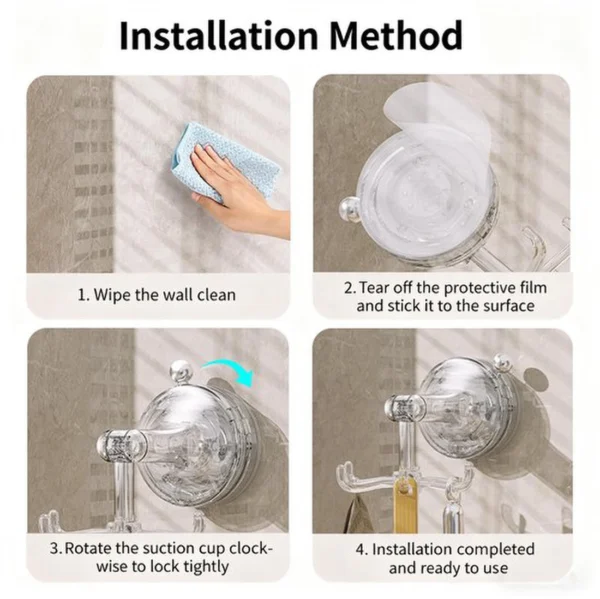 Installation Method

1. Wipe the wall clean

2. Tear off the protective film and stick it to the surface

3. Rotate the suction cup clockwise to lock tightly

4. Installation completed and ready to use