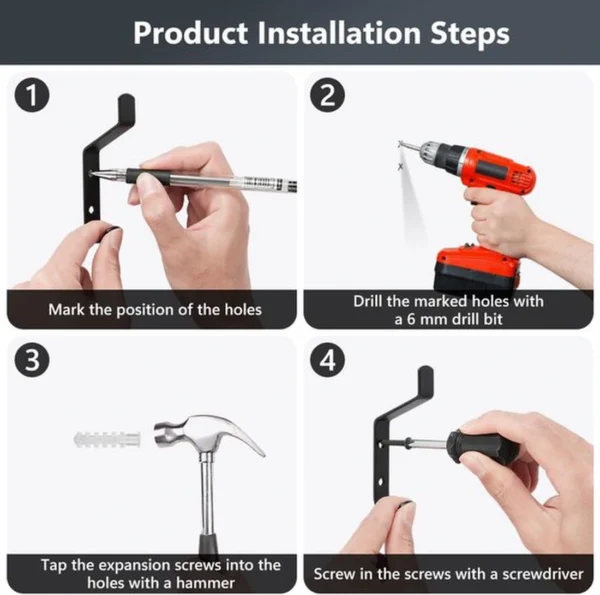 Product Installation Steps

1

Mark the position of the holes

2

Drill the marked holes with a 6 mm drill bit

3

Tap the expansion screws into the holes with a hammer

4

Screw in the screws with a screwdriver