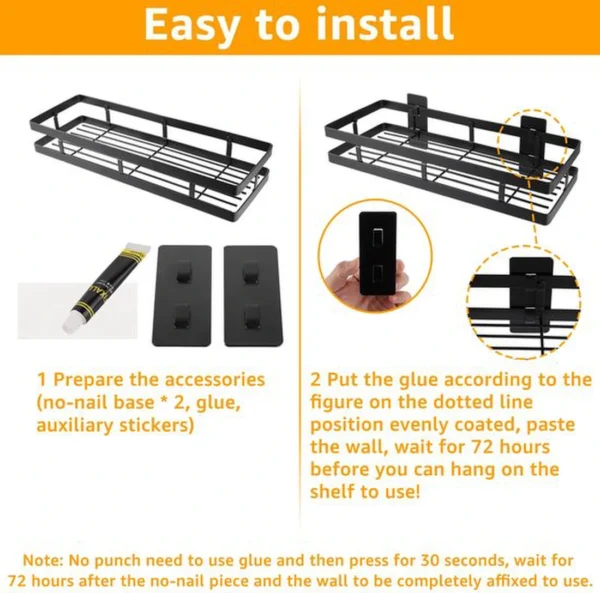 Easy to install

1 Prepare the accessories (no-nail base * 2, glue, auxiliary stickers)

2 Put the glue according to the figure on the dotted line position evenly coated, paste the wall, wait for 72 hours before you can hang on the shelf to use!

Note: No punch need to use glue and then press for 30 seconds, wait for 72 hours after the no-nail piece and the wall to be completely affixed to use.