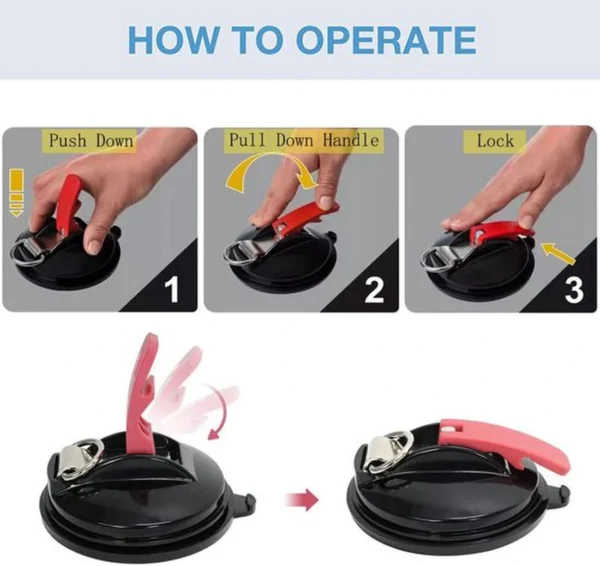 HOW TO OPERATE

Push Down

1

Pull Down Handle

2

Lock

3