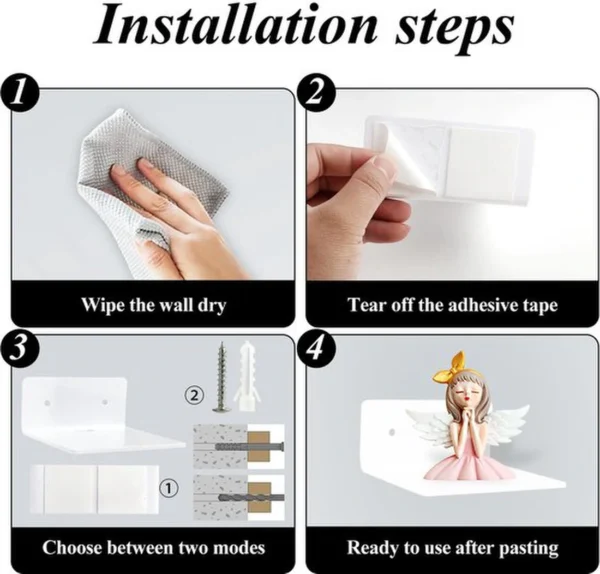 Installation steps

1

Wipe the wall dry

2

Tear off the adhesive tape

3

②

①

Choose between two modes

4

Ready to use after pasting